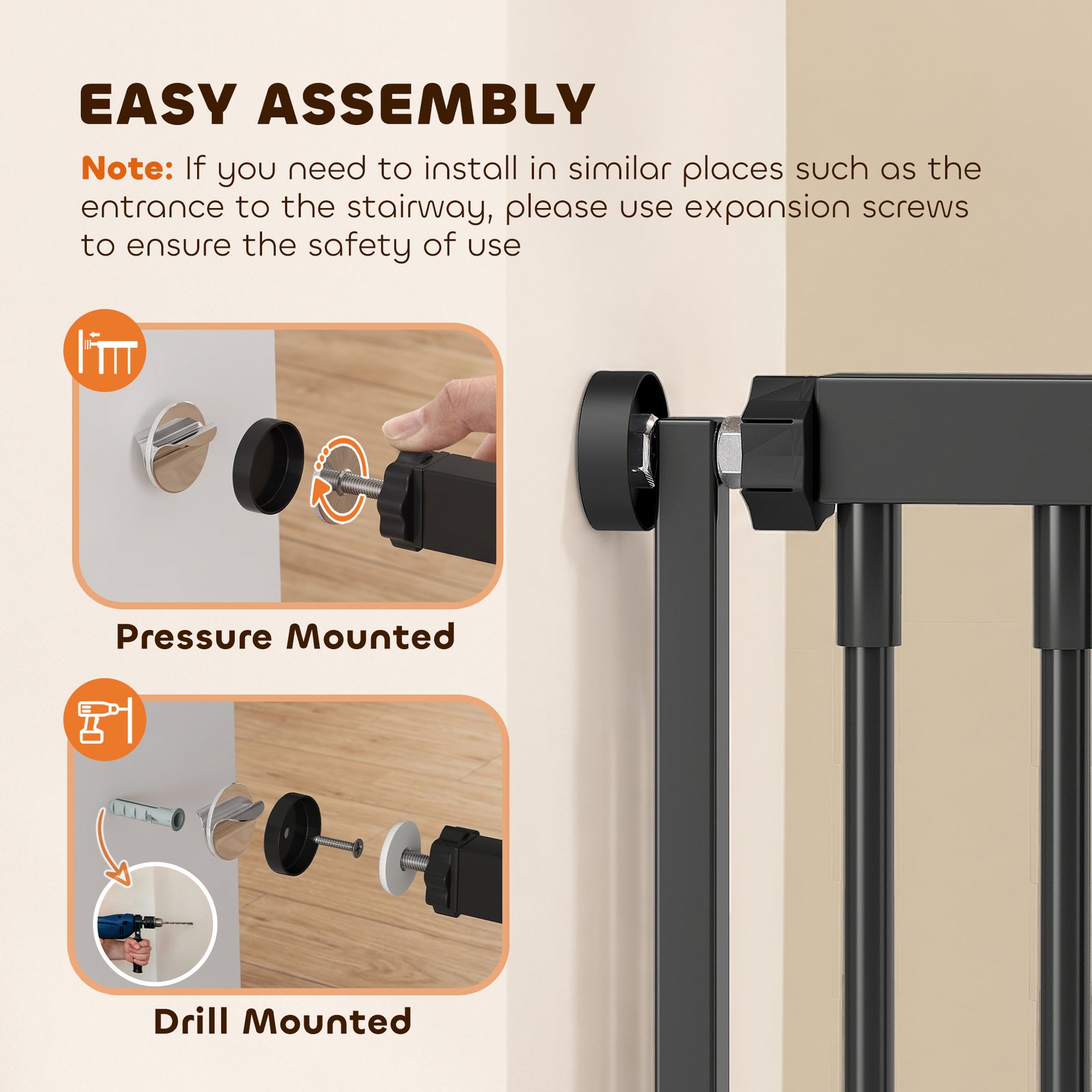 EASY ASSEMBLY

Note: If you need to install in similar places such as the entrance to the stairway, please use expansion screws to ensure the safety of use

Pressure Mounted

Drill Mounted